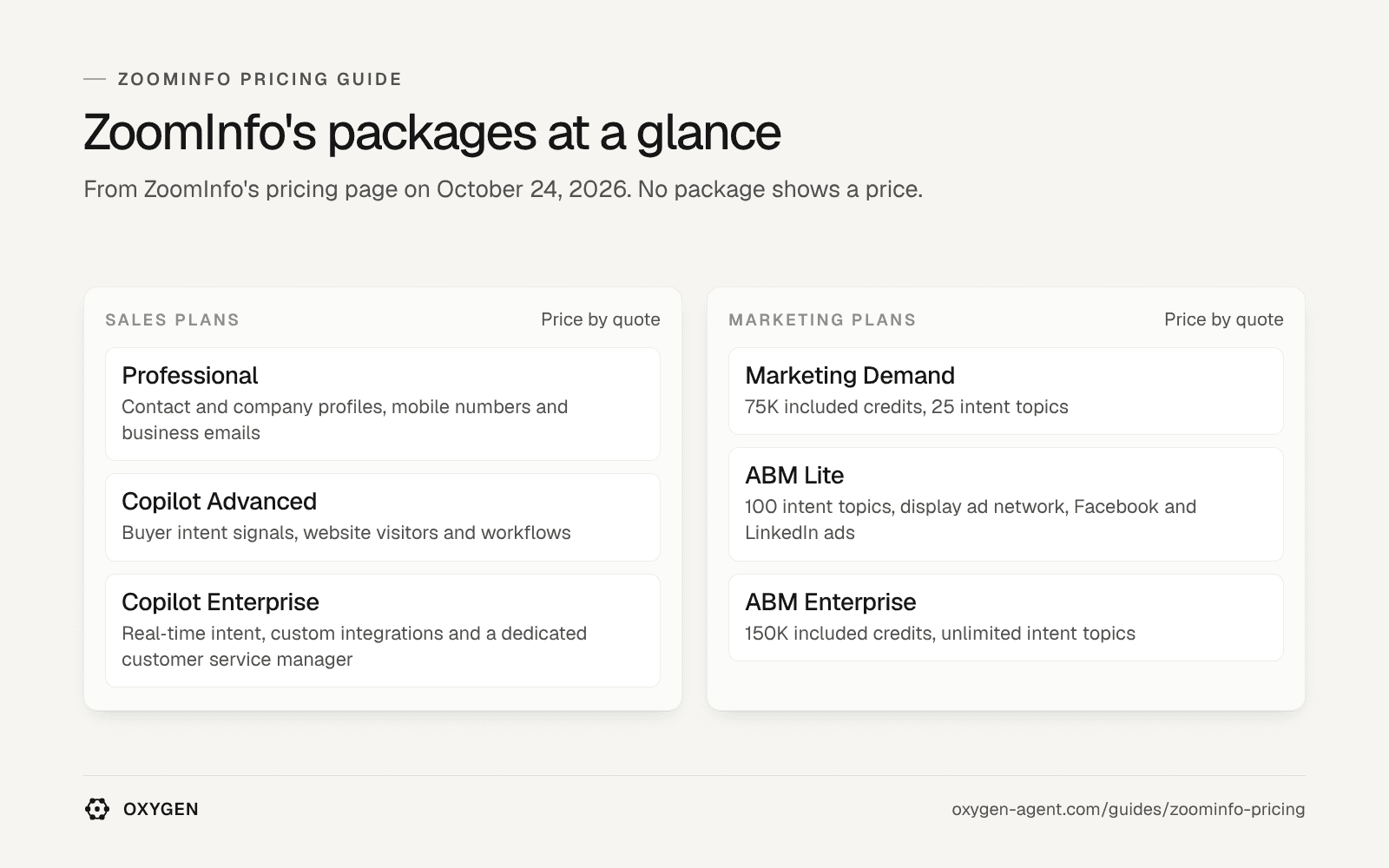 — ZOOMINFO PRICING GUIDE

ZoomInfo's packages at a glance

From ZoomInfo's pricing page on October 24, 2026. No package shows a price.

SALES PLANS

Price by quote

Professional

Contact and company profiles, mobile numbers and business emails

Copilot Advanced

Buyer intent signals, website visitors and workflows

Copilot Enterprise

Real-time intent, custom integrations and a dedicated customer service manager

MARKETING PLANS

Price by quote

Marketing Demand

75K included credits, 25 intent topics

ABM Lite

100 intent topics, display ad network, Facebook and LinkedIn ads

ABM Enterprise

150K included credits, unlimited intent topics

OXYGEN

oxygen-agent.com/guides/zoominfo-pricing